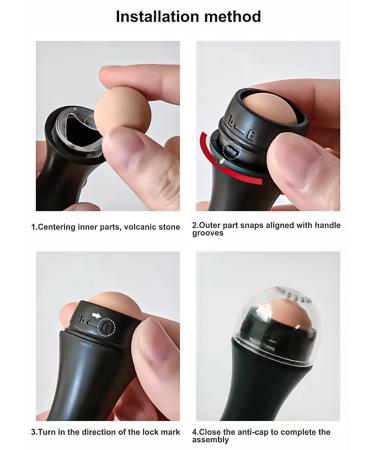 Installation method

1.Centering inner parts, volcanic stone

2.Outer part snaps aligned with handle grooves

3.Turn in the direction of the lock mark

4.Close the anti-cap to complete the assembly