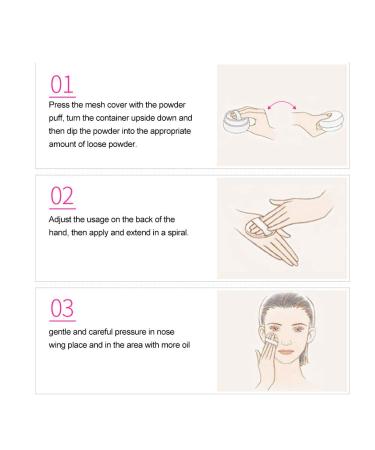 01

Press the mesh cover with the powder puff, turn the container upside down and then dip the powder into the appropriate amount of loose powder.

02

Adjust the usage on the back of the hand, then apply and extend in a spiral.

03

gentle and careful pressure in nose wing place and in the area with more oil