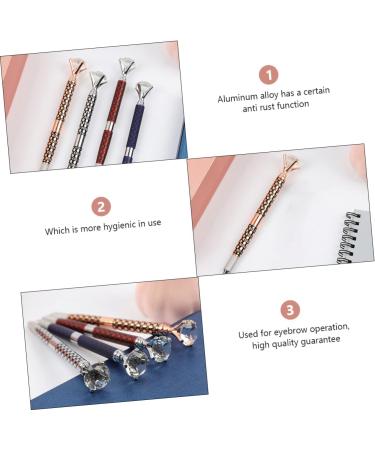 1

Aluminum alloy has a certain anti rust function

2

Which is more hygienic in use

3

Used for eyebrow operation, high quality guarantee