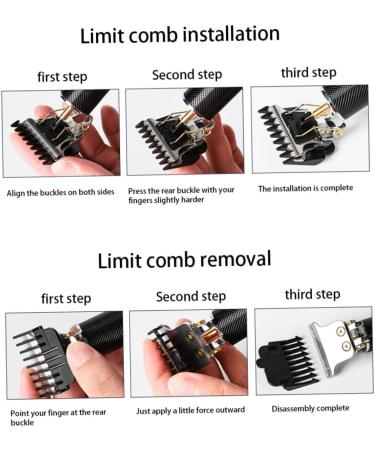 Limit comb installation

first step

Align the buckles on both sides

Second step

Press the rear buckle with your fingers slightly harder

third step

The installation is complete

Limit comb removal

first step

Point your finger at the rear buckle

Second step

Just apply a little force outward

third step

Disassembly complete