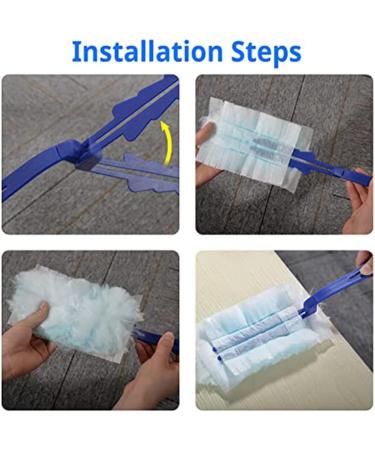 Installation Steps