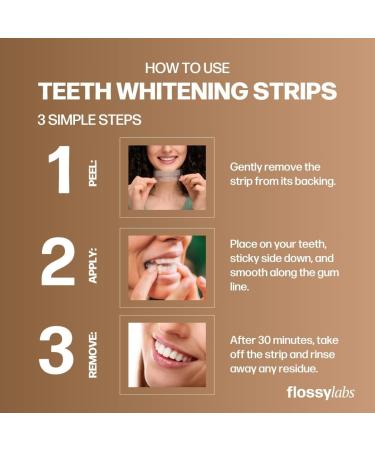 HOW TO USE
TEETH WHITENING STRIPS
3 SIMPLE STEPS

1 PEEL:
Gently remove the strip from its backing.

2 APPLY:
Place on your teeth, sticky side down, and smooth along the gum line.

3 REMOVE:
After 30 minutes, take off the strip and rinse away any residue.

flossylabs