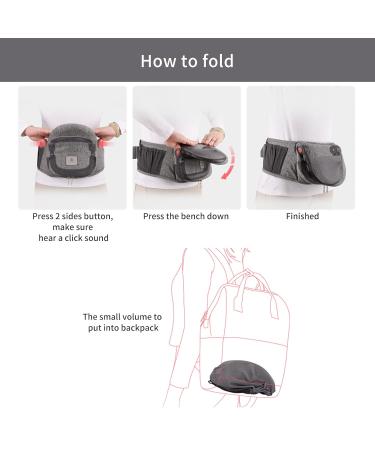 How to fold

Press 2 sides button, make sure hear a click sound

Press the bench down

Finished

The small volume to put into backpack