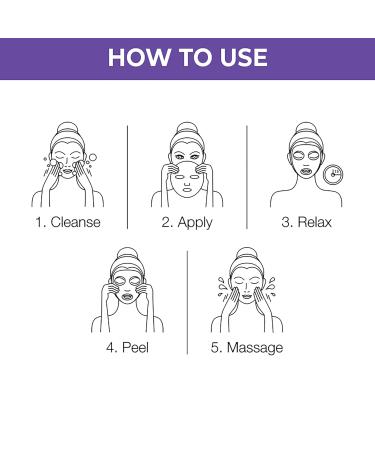 HOW TO USE

1. Cleanse

2. Apply

3. Relax

4. Peel

5. Massage