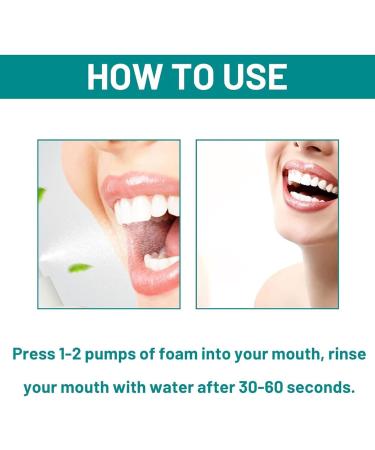 HOW TO USE

Press 1-2 pumps of foam into your mouth, rinse your mouth with water after 30-60 seconds.