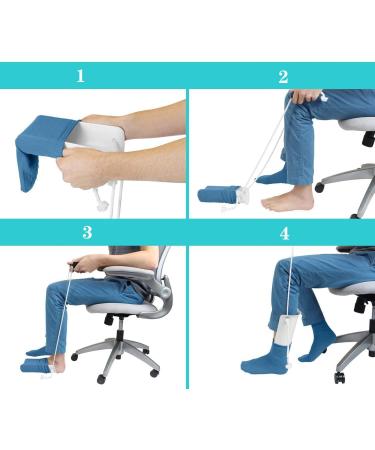 1

2

3

4