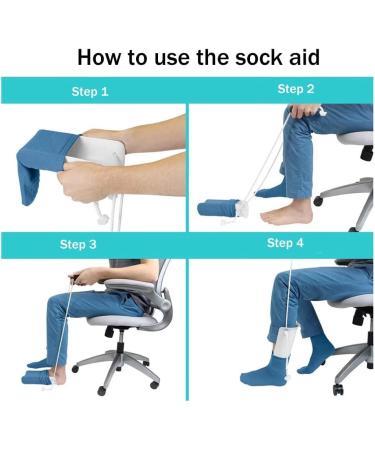 How to use the sock aid

Step 1

Step 2

Step 3

Step 4