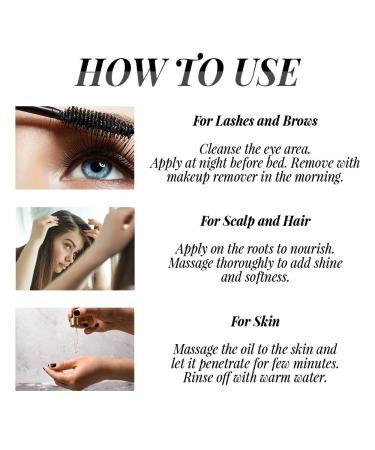 HOW TO USE

For Lashes and Brows

Cleanse the eye area. Apply at night before bed. Remove with makeup remover in the morning.

For Scalp and Hair

Apply on the roots to nourish. Massage thoroughly to add shine and softness.

For Skin

Massage the oil to the skin and let it penetrate for few minutes. Rinse off with warm water.