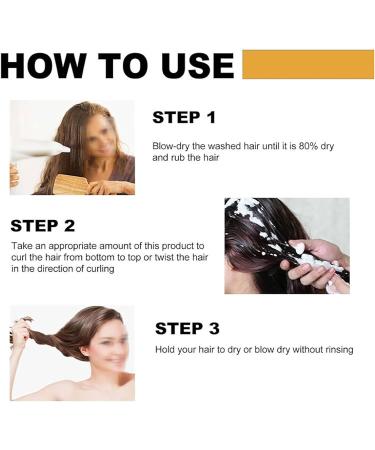 HOW TO USE

STEP 1

Blow-dry the washed hair until it is 80% dry and rub the hair

STEP 2

Take an appropriate amount of this product to curl the hair from bottom to top or twist the hair in the direction of curling

STEP 3

Hold your hair to dry or blow dry without rinsing