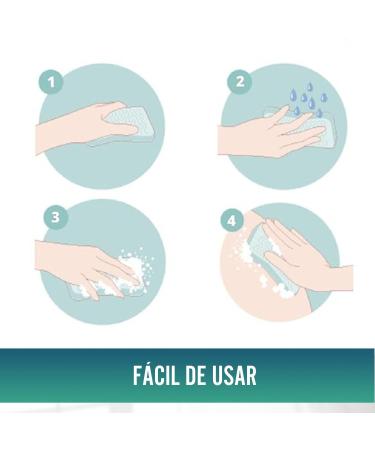 1

2

3

4

FÁCIL DE USAR