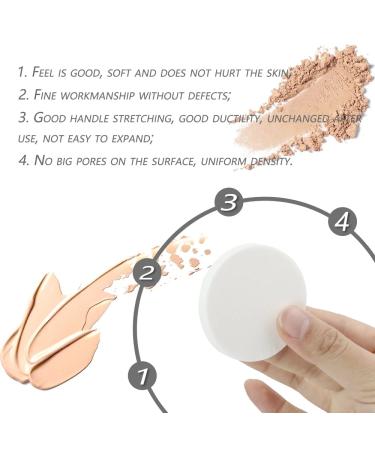 1. Feel is good, soft and does not hurt the skin;
2. Fine workmanship without defects;
3. Good handle stretching, good ductility, unchanged after use, not easy to expand;
4. No big pores on the surface, uniform density.

3
4
2
1