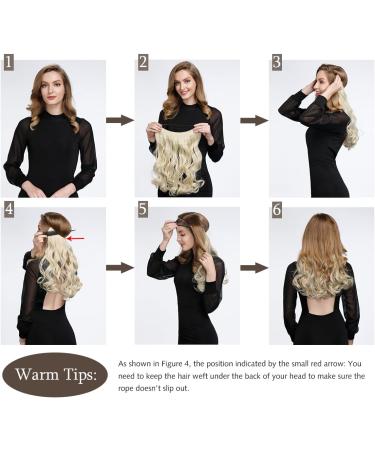 1

2

3

4

5

6

Warm Tips:

As shown in Figure 4, the position indicated by the small red arrow: You need to keep the hair weft under the back of your head to make sure the rope doesn't slip out.