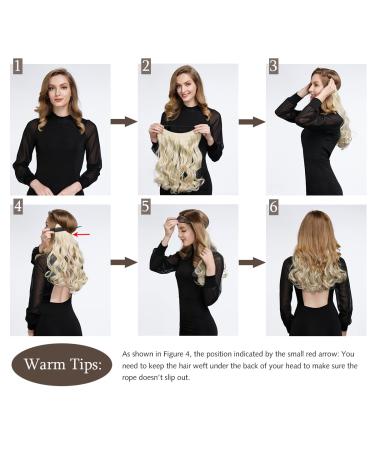 1

2

3

4

5

6

Warm Tips:

As shown in Figure 4, the position indicated by the small red arrow: You need to keep the hair weft under the back of your head to make sure the rope doesn't slip out.