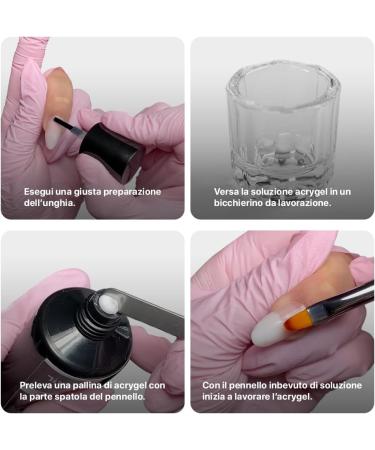 Esegui una giusta preparazione dell'unghia.

Versa la soluzione acrygel in un bicchierino da lavorazione.

Preleva una pallina di acrygel con la parte spatola del pennello.

Con il pennello inbevuto di soluzione inizia a lavorare l'acrygel.