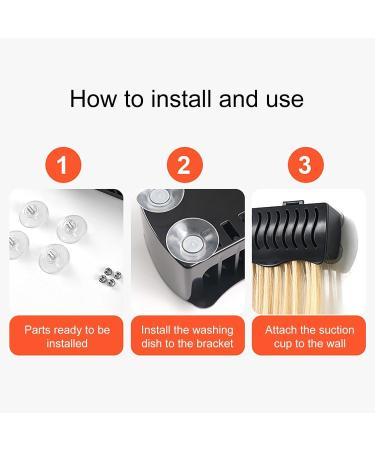 How to install and use

1

Parts ready to be installed

2

Install the washing dish to the bracket

3

Attach the suction cup to the wall