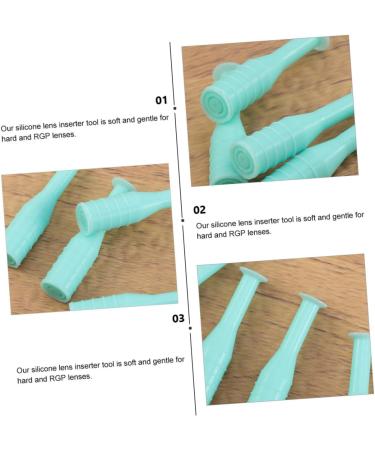 01

Our silicone lens inserter tool is soft and gentle for hard and RGP lenses.

02

Our silicone lens inserter tool is soft and gentle for hard and RGP lenses.

03

Our silicone lens inserter tool is soft and gentle for hard and RGP lenses.