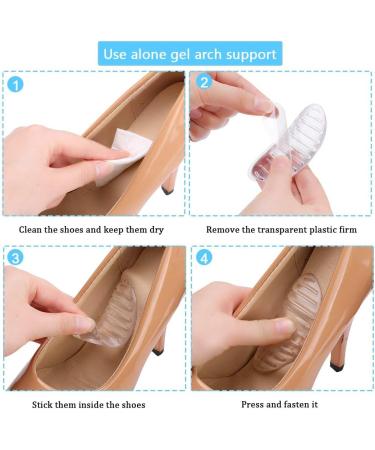 Use alone gel arch support

1

Clean the shoes and keep them dry

2

Remove the transparent plastic firm

3

Stick them inside the shoes

4

Press and fasten it