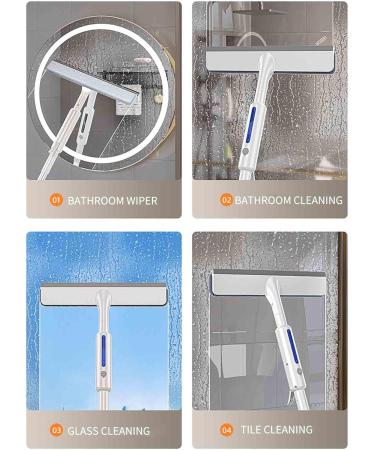 01 BATHROOM WIPER

02 BATHROOM CLEANING

03 GLASS CLEANING

04 TILE CLEANING