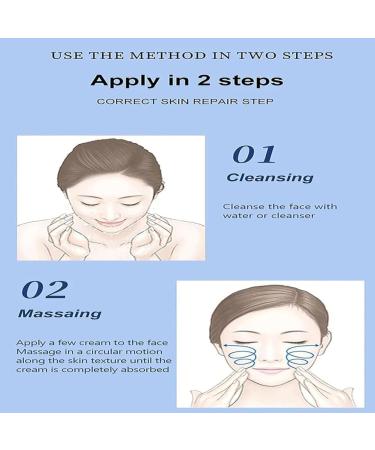 USE THE METHOD IN TWO STEPS

Apply in 2 steps

CORRECT SKIN REPAIR STEP

01

Cleansing

Cleanse the face with water or cleanser

02

Massaing

Apply a few cream to the face Massage in a circular motion along the skin texture until the cream is completely absorbed