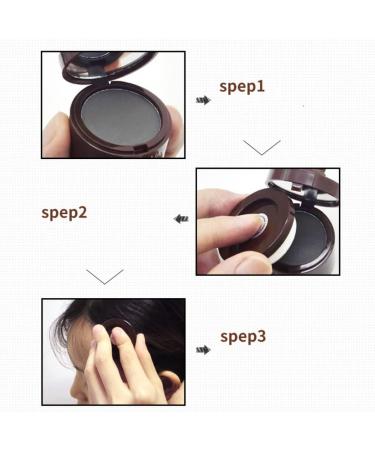 spep1

spep2

spep3