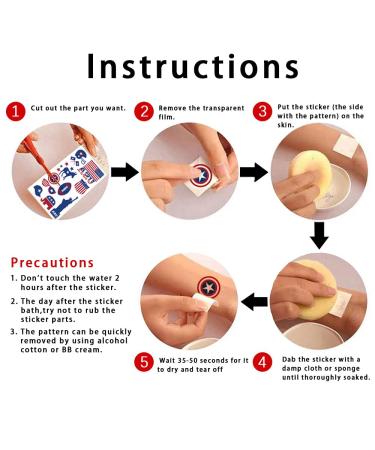 Instructions

1 Cut out the part you want.

2 Remove the transparent film.

3 Put the sticker (the side with the pattern) on the skin.

Precautions

1. Don't touch the water 2 hours after the sticker.

2. The day after the sticker bath,try not to rub the sticker parts.

3. The pattern can be quickly removed by using alcohol cotton or BB cream.

5 Wait 35-50 seconds for it to dry and tear off

4 Dab the sticker with a damp cloth or sponge until thoroughly soaked.