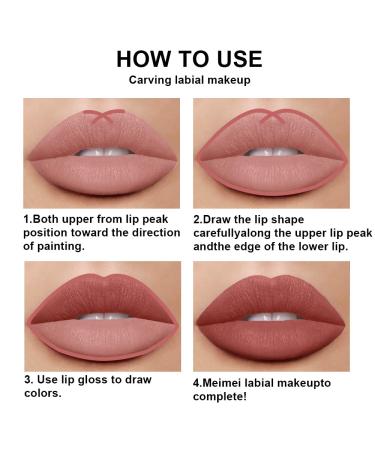 HOW TO USE
Carving labial makeup

1.Both upper from lip peak position toward the direction of painting.

2.Draw the lip shape carefullyalong the upper lip peak andthe edge of the lower lip.

3. Use lip gloss to draw colors.

4.Meimei labial makeupto complete!