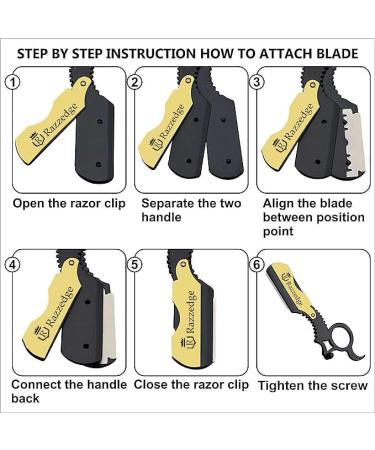 STEP BY STEP INSTRUCTION HOW TO ATTACH BLADE

1
Razzedge
Open the razor clip

2
Razzedge
Separate the two handle

3
Razzedge
Align the blade between position point

4
Razzedge
Connect the handle back

5
Razzedge
Close the razor clip

6
Razzedge
Tighten the screw