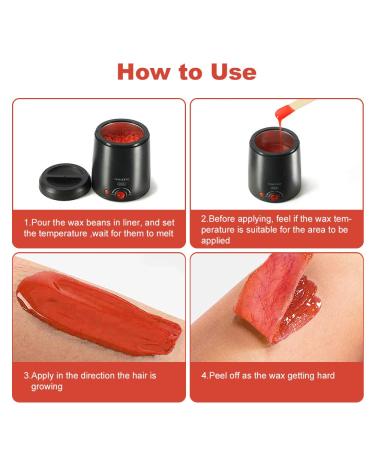 How to Use

1.Pour the wax beans in liner, and set the temperature ,wait for them to melt

2.Before applying, feel if the wax temperature is suitable for the area to be applied

3.Apply in the direction the hair is growing

4.Peel off as the wax getting hard