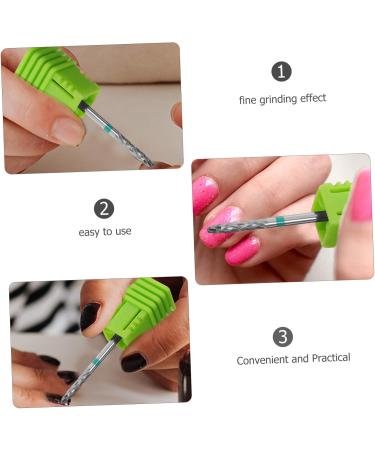 1
fine grinding effect

2
easy to use

3
Convenient and Practical