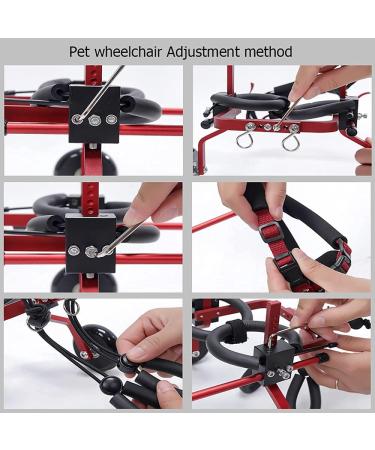 Pet wheelchair Adjustment method