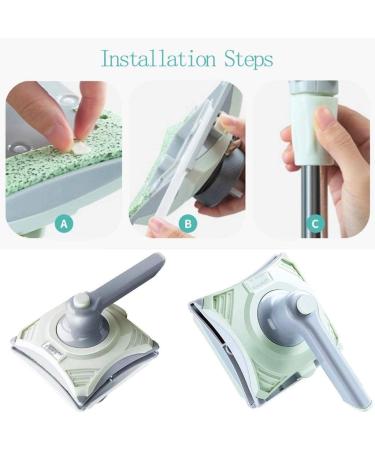 Installation Steps

A

B

C