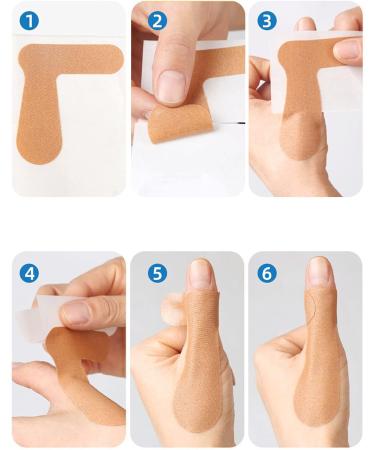 1
2
3
4
5
6