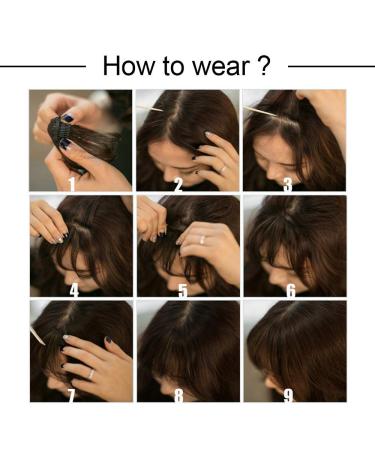 How to wear ?

1

2

3

4

5

6

7

8

9