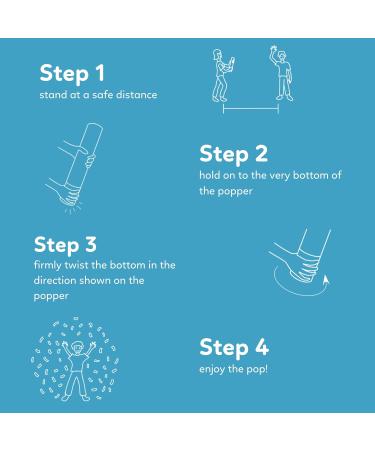 Step 1
stand at a safe distance

Step 2
hold on to the very bottom of the popper

Step 3
firmly twist the bottom in the direction shown on the popper

Step 4
enjoy the pop!