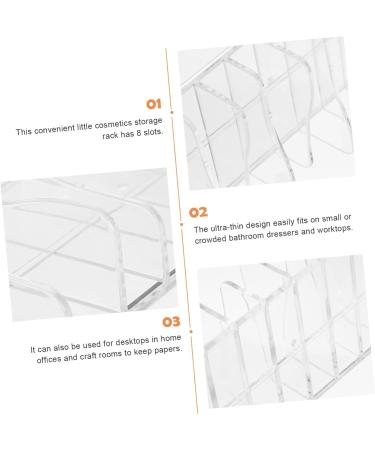 01

This convenient little cosmetics storage rack has 8 slots.

02

The ultra-thin design easily fits on small or crowded bathroom dressers and worktops.

03

It can also be used for desktops in home offices and craft rooms to keep papers.