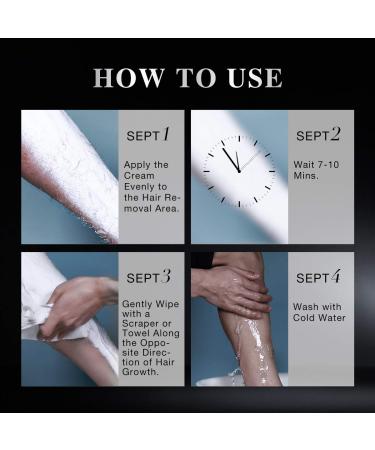 HOW TO USE

SEPT 1

Apply the Cream Evenly to the Hair Removal Area.

SEPT 2

Wait 7-10 Mins.

SEPT 3

Gently Wipe with a Scraper or Towel Along the Opposite Direction of Hair Growth.

SEPT 4

Wash with Cold Water