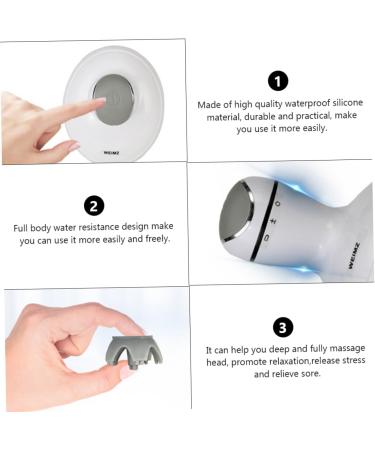 WEIMZ

1

Made of high quality waterproof silicone material, durable and practical, make you use it more easily.

2

Full body water resistance design make you can use it more easily and freely.

WEIMZ

3

It can help you deep and fully massage head, promote relaxation,release stress and relieve sore.