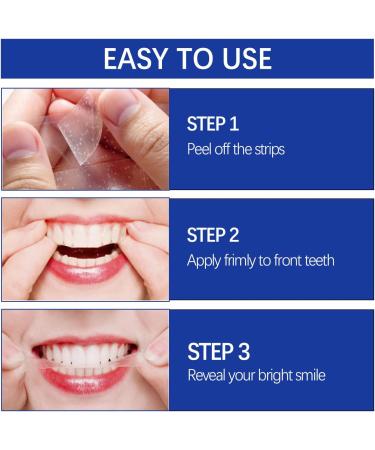 EASY TO USE

STEP 1
Peel off the strips

STEP 2
Apply frimly to front teeth

STEP 3
Reveal your bright smile