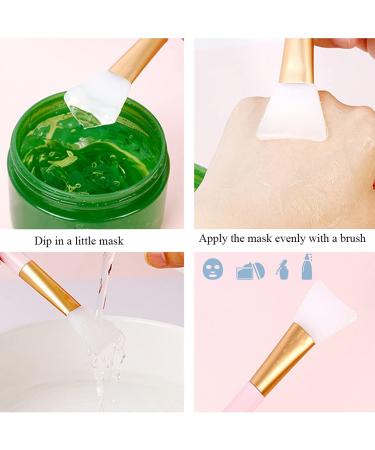 Dip in a little mask

Apply the mask evenly with a brush