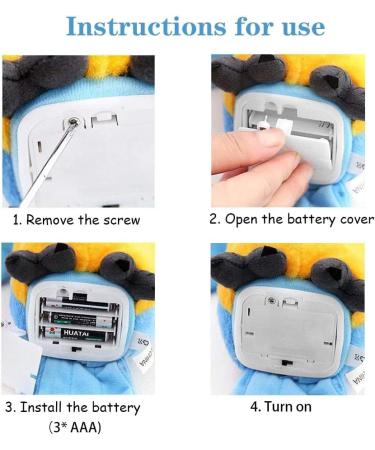 Instructions for use

1. Remove the screw

2. Open the battery cover

HUATAI

3. Install the battery (3* AAA)

4. Turn on