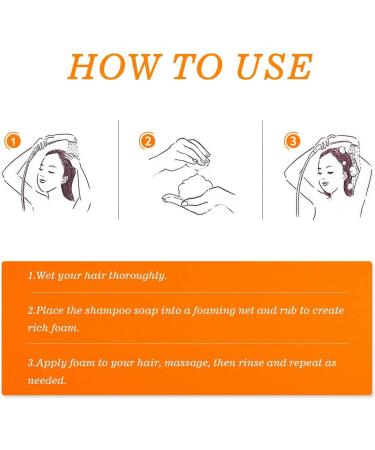 HOW TO USE

1

2

3

1.Wet your hair thoroughly.

2.Place the shampoo soap into a foaming net and rub to create rich foam.

3.Apply foam to your hair, massage, then rinse and repeat as needed.