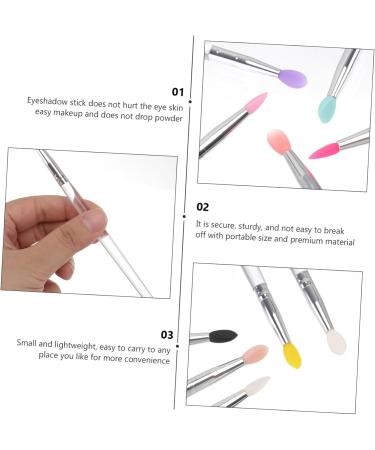 01

Eyeshadow stick does not hurt the eye skin easy makeup and does not drop powder

02

It is secure, sturdy, and not easy to break off with portable size and premium material

03

Small and lightweight, easy to carry to any place you like for more convenience