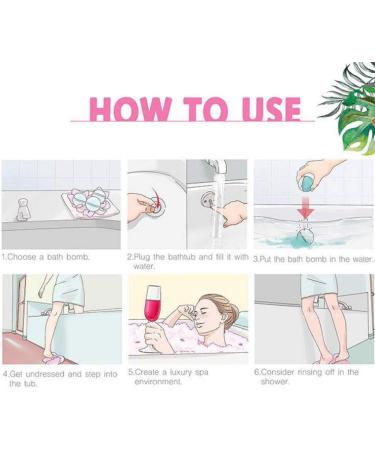 HOW TO USE

1.Choose a bath bomb.

2.Plug the bathtub and fill it with water.

3.Put the bath bomb in the water.

4.Get undressed and step into the tub.

5.Create a luxury spa environment.

6.Consider rinsing off in the shower.