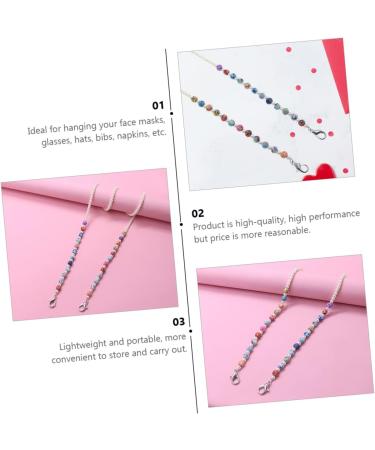 01
Ideal for hanging your face masks, glasses, hats, bibs, napkins, etc.

02
Product is high-quality, high performance but price is more reasonable.

03
Lightweight and portable, more convenient to store and carry out.