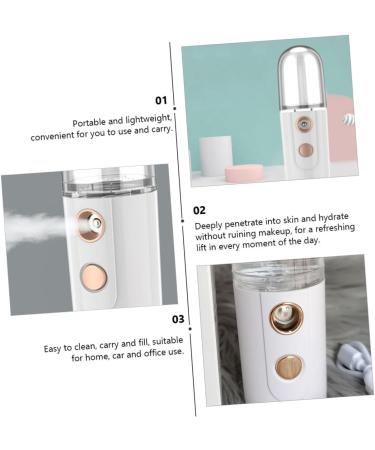 01

Portable and lightweight, convenient for you to use and carry.

02

Deeply penetrate into skin and hydrate without ruining makeup, for a refreshing lift in every moment of the day.

03

Easy to clean, carry and fill, suitable for home, car and office use.