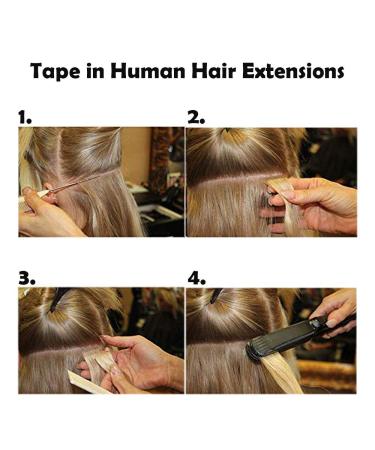 Tape in Human Hair Extensions

1.

2.

3.

4.