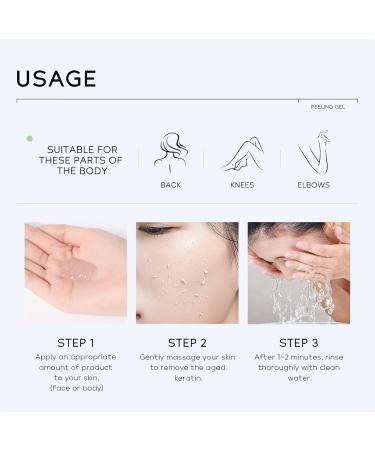 USAGE

PEELING GEL

SUITABLE FOR THESE PARTS OF THE BODY

BACK

KNEES

ELBOWS

STEP 1
Apply an appropriate amount of product to your skin. (face or body)

STEP 2
Gently massage your skin to remove the aged keratin.

STEP 3
After 1~2 minutes, rinse thoroughly with clean water.