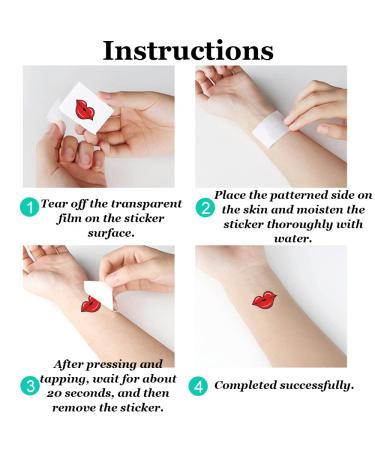 Instructions

1 Tear off the transparent film on the sticker surface.

2 Place the patterned side on the skin and moisten the sticker thoroughly with water.

3 After pressing and tapping, wait for about 20 seconds, and then remove the sticker.

4 Completed successfully.