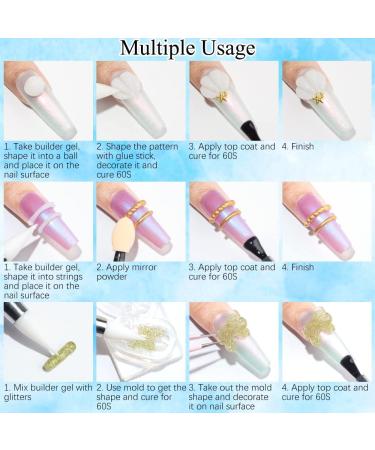 Multiple Usage

1. Take builder gel, shape it into a ball and place it on the nail surface

2. Shape the pattern with glue stick, decorate it and cure 60S

3. Apply top coat and cure for 60S

4. Finish

1. Take builder gel, shape it into strings and place it on the nail surface

2. Apply mirror powder

3. Apply top coat and cure for 60S

4. Finish

1. Mix builder gel with glitters

2. Use mold to get the shape and cure for 60S

3. Take out the mold shape and decorate it on nail surface

4. Apply top coat and cure for 60S