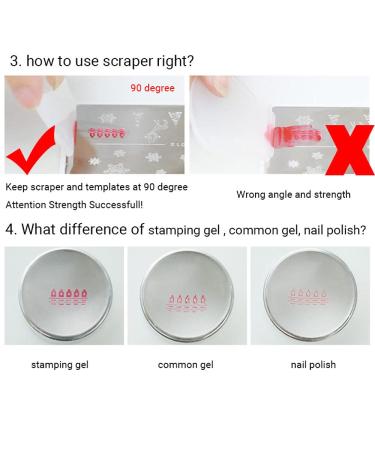 3. how to use scraper right?

90 degree

Keep scraper and templates at 90 degree
Attention Strength Successfull!

Wrong angle and strength

4. What difference of stamping gel , common gel, nail polish?

stamping gel

common gel

nail polish